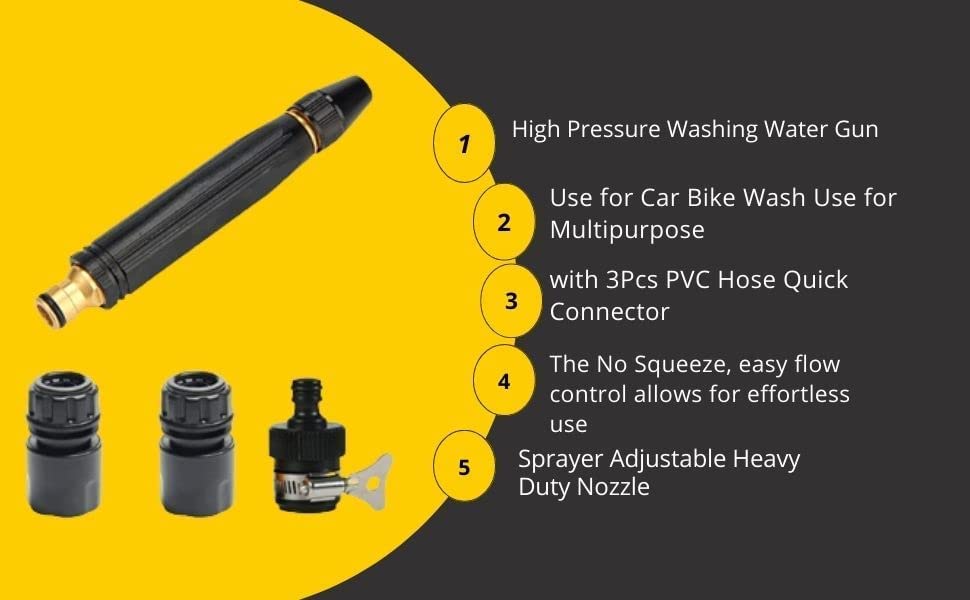 1 High Pressure Washing Water Gun

2 Use for Car Bike Wash Use for Multipurpose

3 with 3Pcs PVC Hose Quick Connector

4 The No Squeeze, easy flow control allows for effortless use

5 Sprayer Adjustable Heavy Duty Nozzle