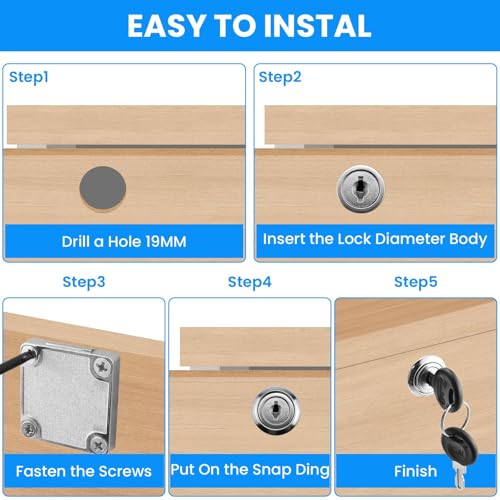 EASY TO INSTAL

Step1

Drill a Hole 19MM

Step2

Insert the Lock Diameter Body

Step3

Fasten the Screws

Step4

Put On the Snap Ding

Step5

Finish