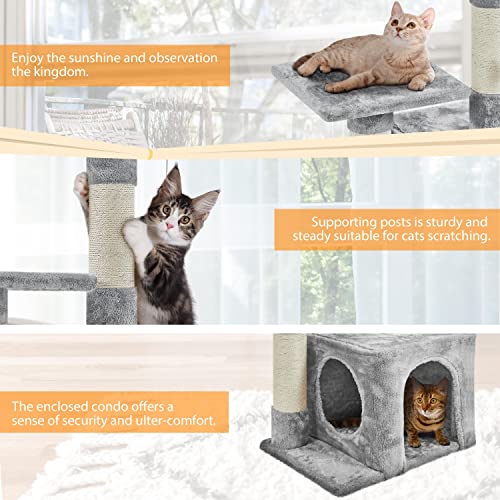 Enjoy the sunshine and observation the kingdom.

Supporting posts is sturdy and steady suitable for cats scratching.

The enclosed condo offers a sense of security and ulter-comfort.