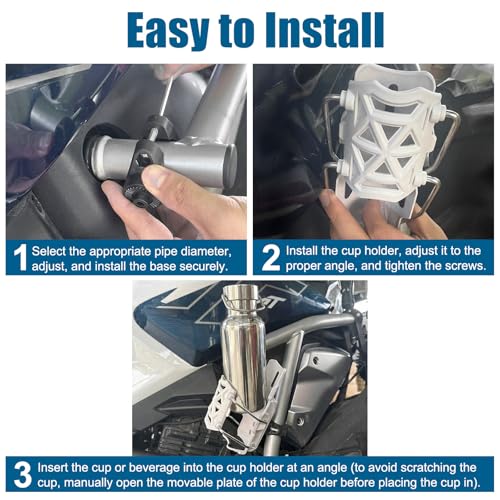 Easy to Install

1 Select the appropriate pipe diameter, adjust, and install the base securely.

2 Install the cup holder, adjust it to the proper angle, and tighten the screws.

3 Insert the cup or beverage into the cup holder at an angle (to avoid scratching the cup, manually open the movable plate of the cup holder before placing the cup in).