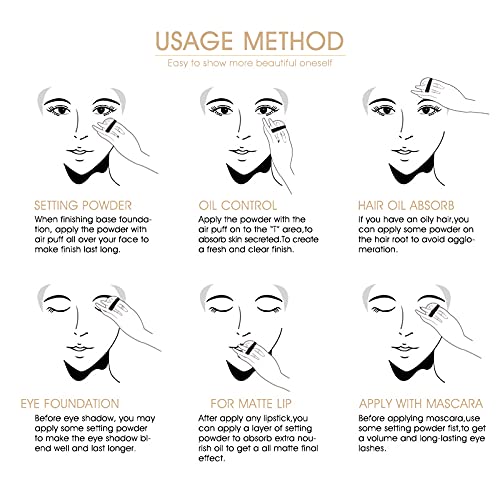 USAGE METHOD
Easy to show more beautiful oneself

SETTING POWDER
When finishing base foundation, apply the powder with air puff all over your face to make finish last long.

OIL CONTROL
Apply the powder with the air puff on to the "T" area,to absorb skin secreted.To create a fresh and clear finish.

HAIR OIL ABSORB
If you have an oily hair,you can apply some powder on the hair root to avoid agglomeration.

EYE FOUNDATION
Before eye shadow, you may apply some setting powder to make the eye shadow blend well and last longer.

FOR MATTE LIP
After apply any lipstick,you can apply a layer of setting powder to absorb extra nourish oil to get a all matte final effect.

APPLY WITH MASCARA
Before applying mascara,use some setting powder fist,to get a volume and long-lasting eye lashes.