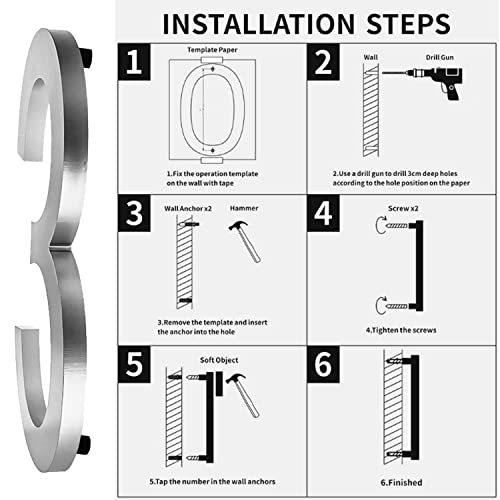 INSTALLATION STEPS

1

Template Paper

1.Fix the operation template on the wall with tape

2

Wall

Drill Gun

2.Use a drill gun to drill 3cm deep holes according to the hole position on the paper

3

Wall Anchor x2

Hammer

3.Remove the template and insert the anchor into the hole

4

Screw x2

4.Tighten the screws

5

Soft Object

5.Tap the number in the wall anchors

6

6.Finished