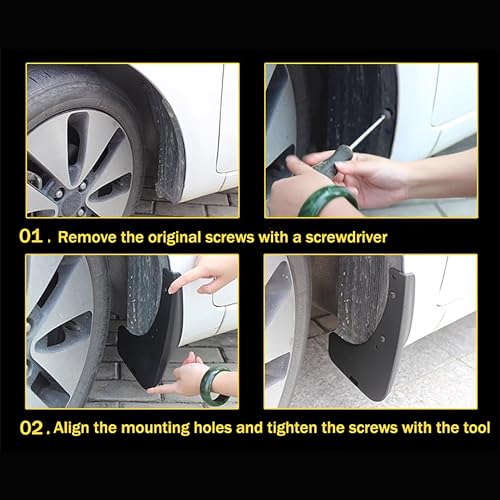 01 . Remove the original screws with a screwdriver

02 . Align the mounting holes and tighten the screws with the tool