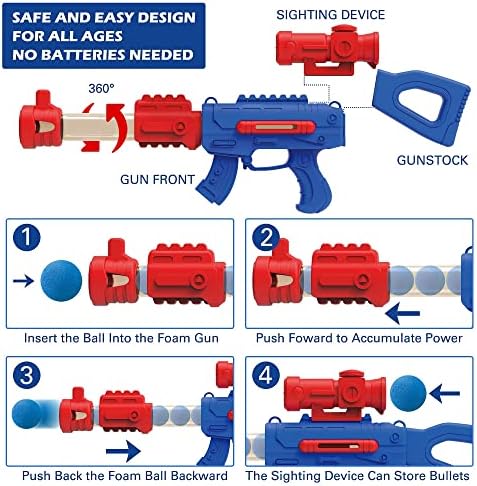 SAFE AND EASY DESIGN
FOR ALL AGES
NO BATTERIES NEEDED

SIGHTING DEVICE

360°

GUNSTOCK

GUN FRONT

1

Insert the Ball Into the Foam Gun

2

Push Foward to Accumulate Power

3

Push Back the Foam Ball Backward

4

The Sighting Device Can Store Bullets