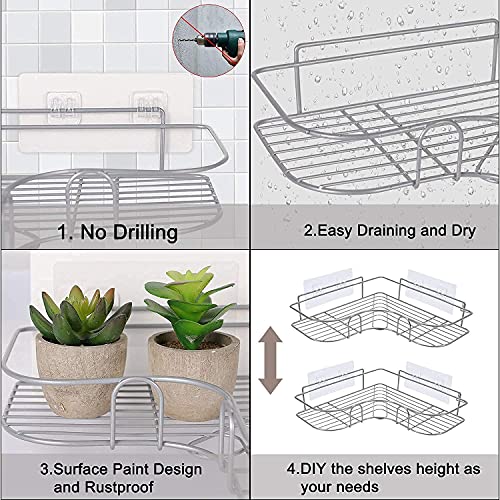 1. No Drilling

2.Easy Draining and Dry

3.Surface Paint Design and Rustproof

4.DIY the shelves height as your needs