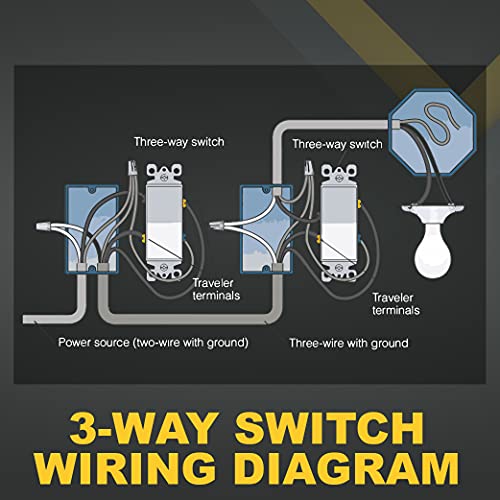 Three-way switch

Three-way switch

Traveler terminals

Traveler terminals

Power source (two-wire with ground)

Three-wire with ground

3-WAY SWITCH WIRING DIAGRAM