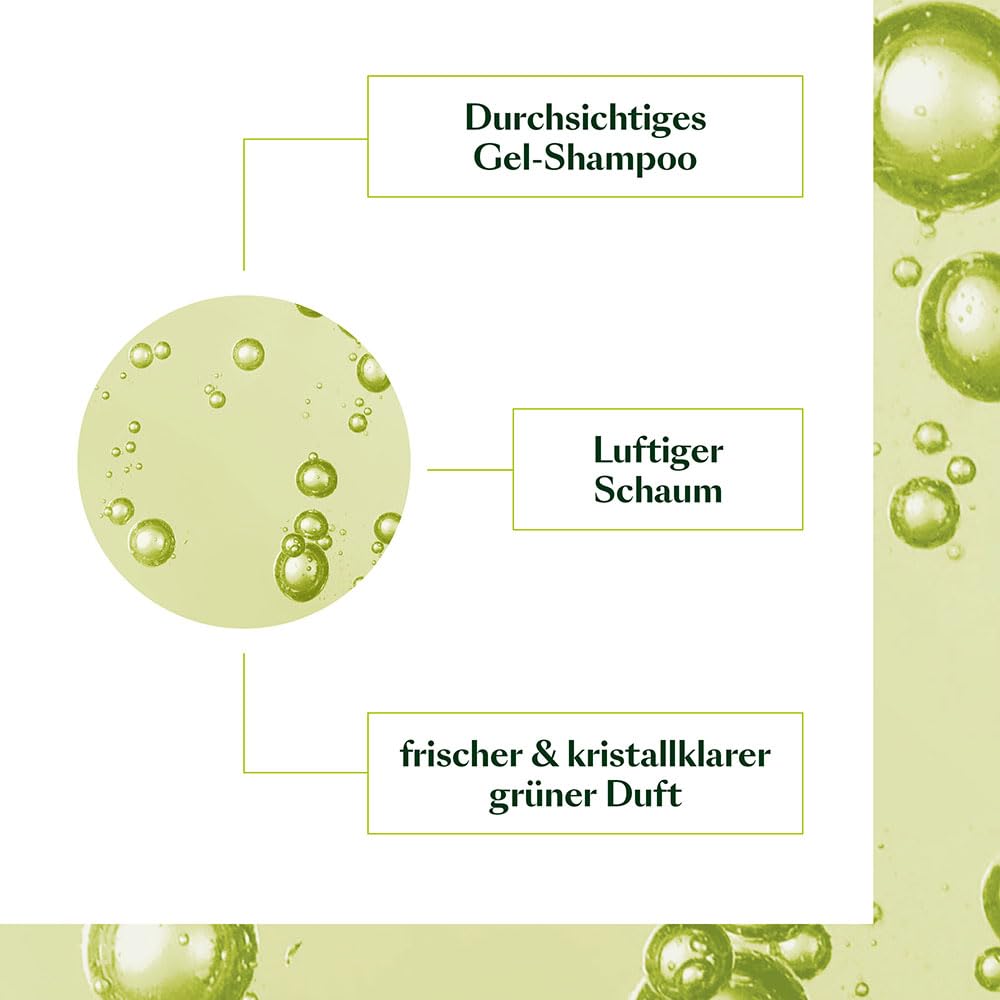 Durchsichtiges Gel-Shampoo

Luftiger Schaum

frischer & kristallklarer grüner Duft