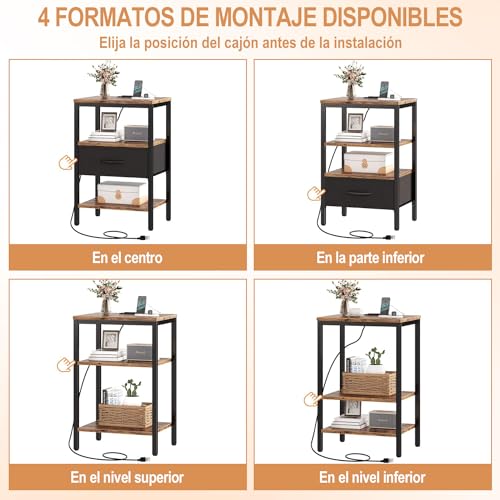 4 FORMATOS DE MONTAJE DISPONIBLES

Elija la posición del cajón antes de la instalación

En el centro

En la parte inferior

En el nivel superior

En el nivel inferior