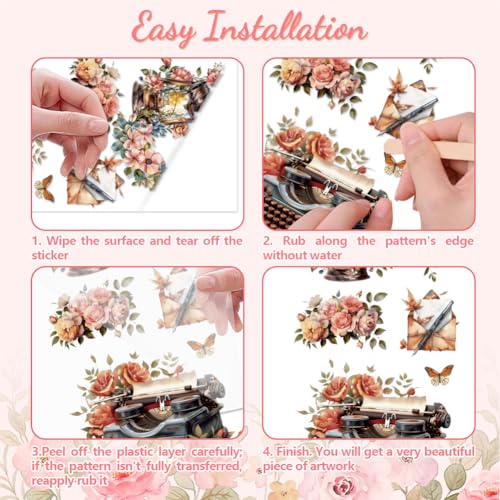 Easy Installation

1. Wipe the surface and tear off the sticker

2. Rub along the pattern's edge without water

3.Peel off the plastic layer carefully; if the pattern isn't fully transferred, reapply rub it

4. Finish. You will get a very beautiful piece of artwork