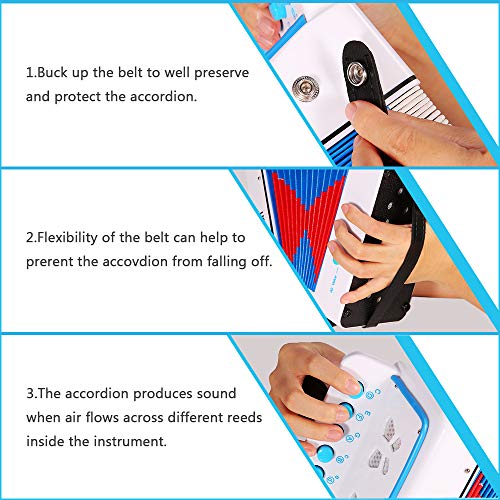 1.Buck up the belt to well preserve and protect the accordion.

2.Flexibility of the belt can help to prerent the accovdion from falling off.

3.The accordion produces sound when air flows across different reeds inside the instrument.