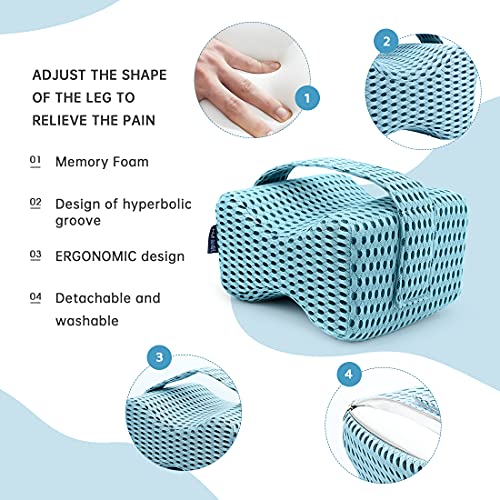 ADJUST THE SHAPE OF THE LEG TO RELIEVE THE PAIN

01 Memory Foam

02 Design of hyperbolic groove

03 ERGONOMIC design

04 Detachable and washable

1

2

3

4