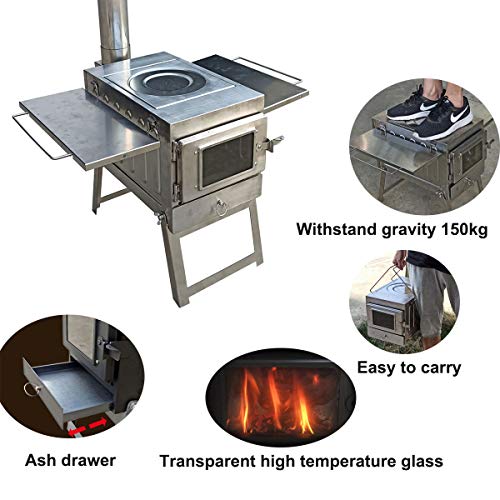 Withstand gravity 150kg

Easy to carry

Ash drawer

Transparent high temperature glass