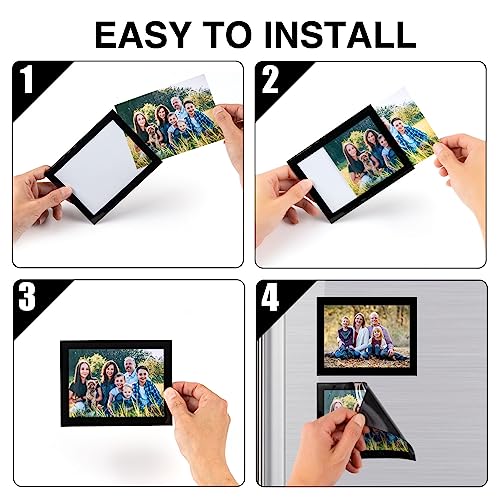 EASY TO INSTALL

1

2

3

4