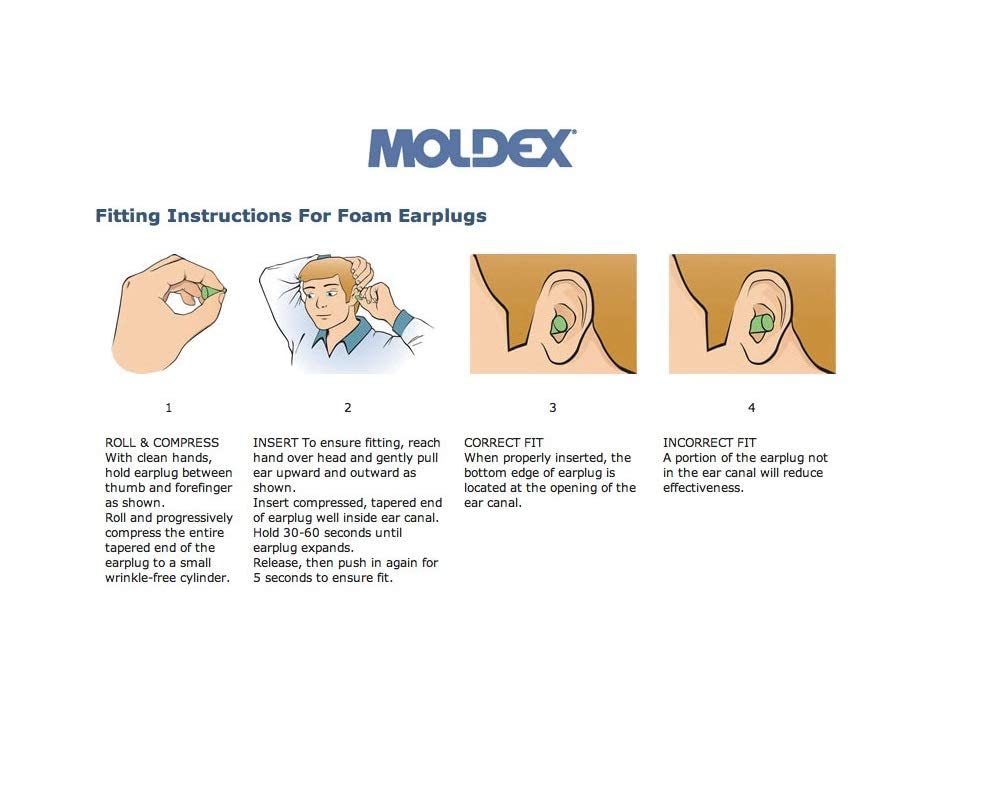 MOLDEX®

Fitting Instructions For Foam Earplugs

1

ROLL & COMPRESS
With clean hands, hold earplug between thumb and forefinger as shown.
Roll and progressively compress the entire tapered end of the earplug to a small wrinkle-free cylinder.

2

INSERT To ensure fitting, reach hand over head and gently pull ear upward and outward as shown.
Insert compressed, tapered end of earplug well inside ear canal. Hold 30-60 seconds until earplug expands.
Release, then push in again for 5 seconds to ensure fit.

3

CORRECT FIT
When properly inserted, the bottom edge of earplug is located at the opening of the ear canal.

4

INCORRECT FIT
A portion of the earplug not in the ear canal will reduce effectiveness.