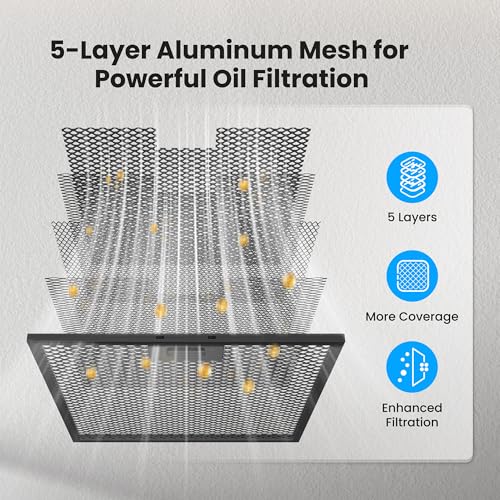 5-Layer Aluminum Mesh for Powerful Oil Filtration

5 Layers

More Coverage

Enhanced Filtration