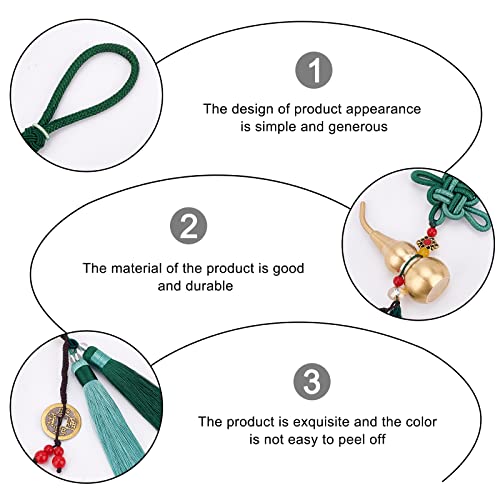 1

The design of product appearance is simple and generous

2

The material of the product is good and durable

3

The product is exquisite and the color is not easy to peel off