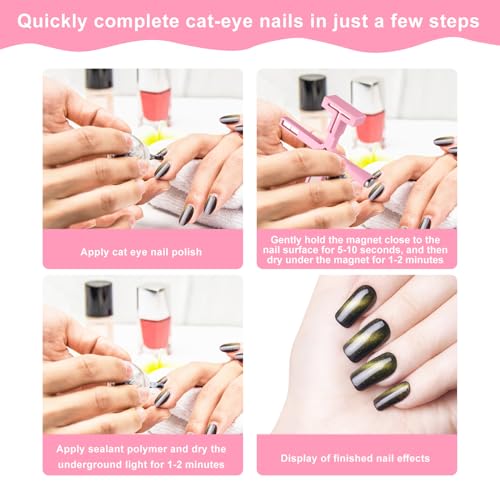 Quickly complete cat-eye nails in just a few steps

Apply cat eye nail polish

Gently hold the magnet close to the nail surface for 5-10 seconds, and then dry under the magnet for 1-2 minutes

Apply sealant polymer and dry the underground light for 1-2 minutes

Display of finished nail effects