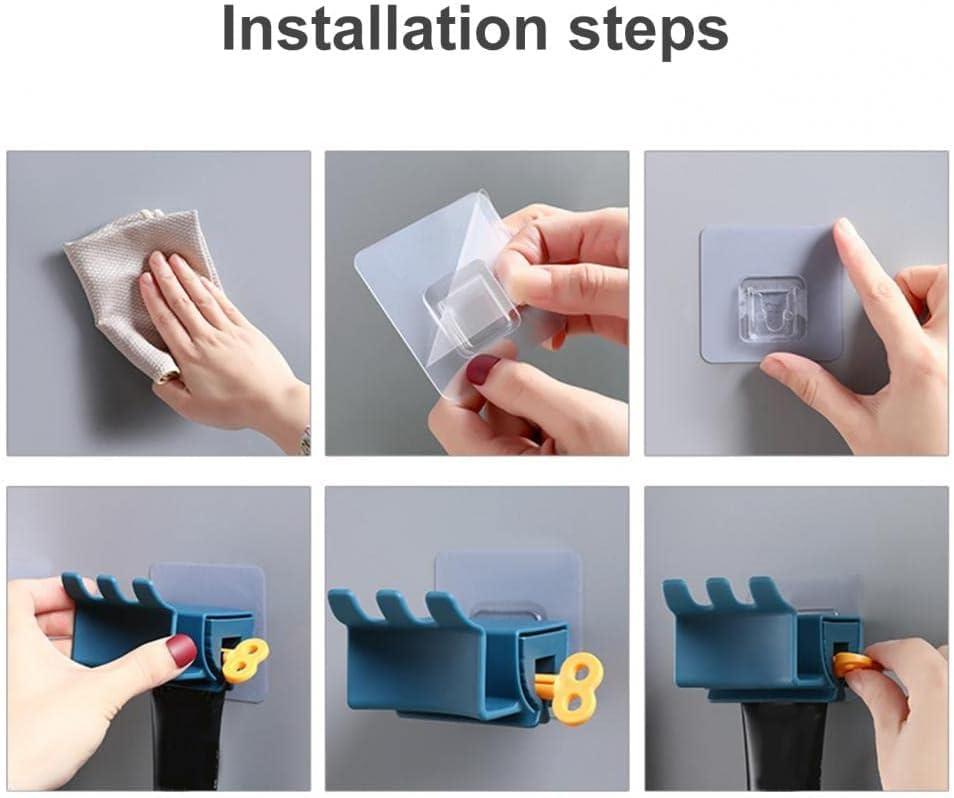 Installation steps