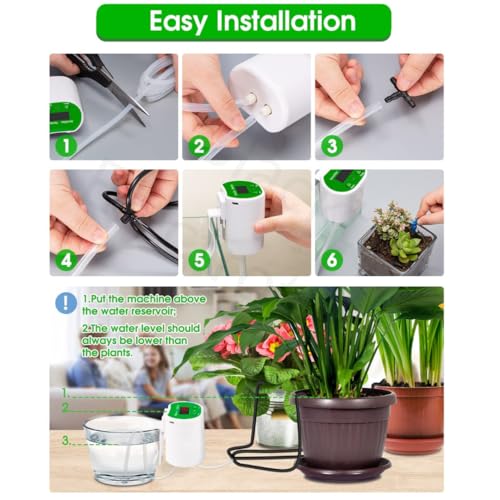 Easy Installation

1

2

3

4

5

6

!

1.Put the machine above the water reservoir;

2.The water level should always be lower than the plants.

1.

2.

3.