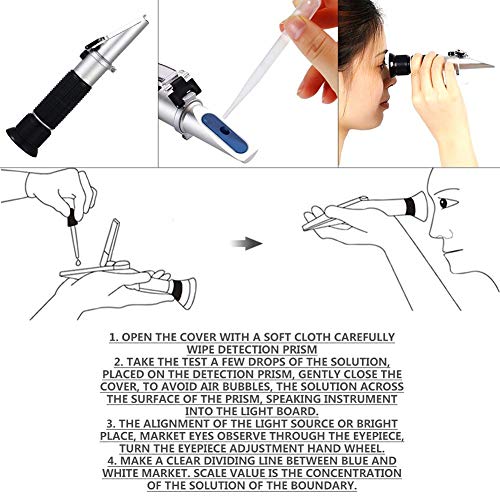 1. OPEN THE COVER WITH A SOFT CLOTH CAREFULLY WIPE DETECTION PRISM
2. TAKE THE TEST A FEW DROPS OF THE SOLUTION, PLACED ON THE DETECTION PRISM, GENTLY CLOSE THE COVER, TO AVOID AIR BUBBLES, THE SOLUTION ACROSS THE SURFACE OF THE PRISM, SPEAKING INSTRUMENT INTO THE LIGHT BOARD.
3. THE ALIGNMENT OF THE LIGHT SOURCE OR BRIGHT PLACE, MARKET EYES OBSERVE THROUGH THE EYEPIECE, TURN THE EYEPIECE ADJUSTMENT HAND WHEEL.
4. MAKE A CLEAR DIVIDING LINE BETWEEN BLUE AND WHITE MARKET. SCALE VALUE IS THE CONCENTRATION OF THE SOLUTION OF THE BOUNDARY.