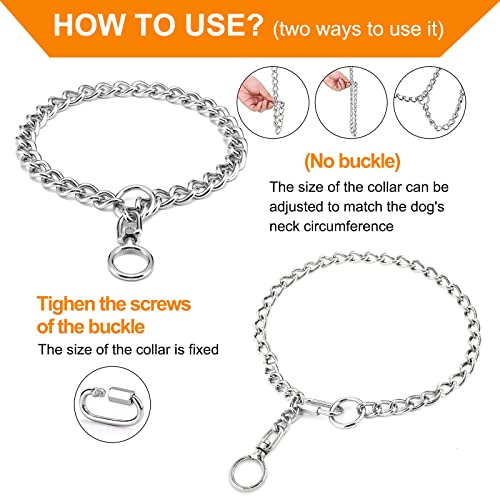 HOW TO USE? (two ways to use it)

(No buckle)

The size of the collar can be adjusted to match the dog's neck circumference

Tighen the screws of the buckle

The size of the collar is fixed