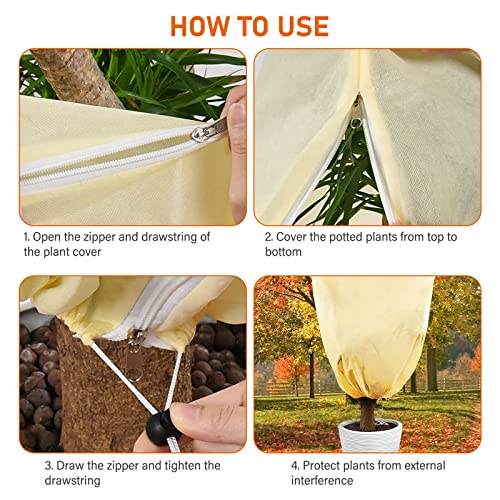 HOW TO USE

1. Open the zipper and drawstring of the plant cover

2. Cover the potted plants from top to bottom

3. Draw the zipper and tighten the drawstring

4. Protect plants from external interference