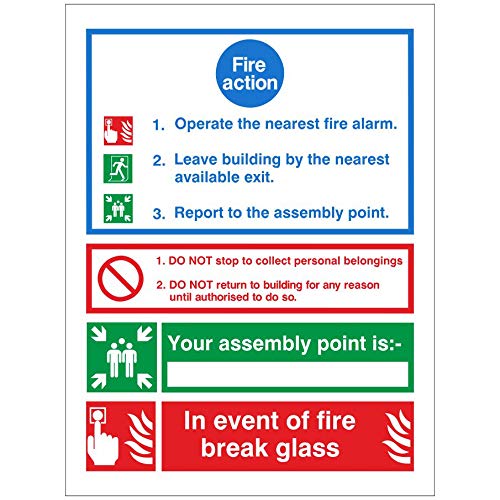 Fire action

1. Operate the nearest fire alarm.

2. Leave building by the nearest available exit.

3. Report to the assembly point.

1. DO NOT stop to collect personal belongings

2. DO NOT return to building for any reason until authorised to do so.

Your assembly point is:-

In event of fire break glass