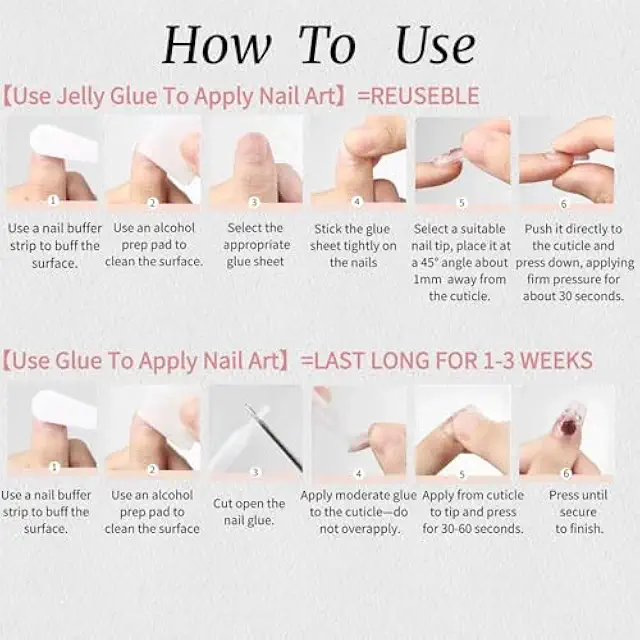 How To Use

【Use Jelly Glue To Apply Nail Art】=REUSEBLE

1
Use a nail buffer strip to buff the surface.

2
Use an alcohol prep pad to clean the surface.

3
Select the appropriate glue sheet

4
Stick the glue sheet tightly on the nails

5
Select a suitable nail tip, place it at a 45° angle about 1mm away from the cuticle.

6
Push it directly to the cuticle and press down, applying firm pressure for about 30 seconds.

【Use Glue To Apply Nail Art】=LAST LONG FOR 1-3 WEEKS

1
Use a nail buffer strip to buff the surface.

2
Use an alcohol prep pad to clean the surface

3
Cut open the nail glue.

4
Apply moderate glue to the cuticle—do not overapply.

5
Apply from cuticle to tip and press for 30-60 seconds.

6
Press until secure to finish.