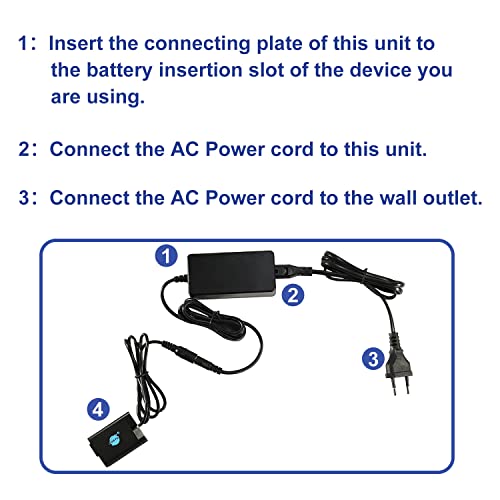 1: Insert the connecting plate of this unit to the battery insertion slot of the device you are using.

2: Connect the AC Power cord to this unit.

3: Connect the AC Power cord to the wall outlet.

1

2

3

4