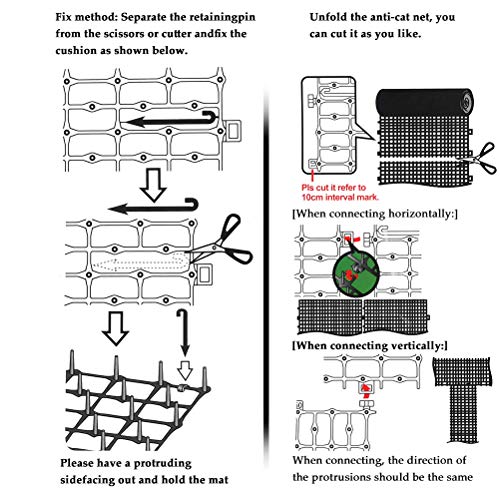 Fix method: Separate the retainingpin from the scissors or cutter andfix the cushion as shown below.

Please have a protruding sidefacing out and hold the mat

Unfold the anti-cat net, you can cut it as you like.

Pls cut it refer to 10cm interval mark.

[When connecting horizontally:]

[When connecting vertically:]

When connecting, the direction of the protrusions should be the same