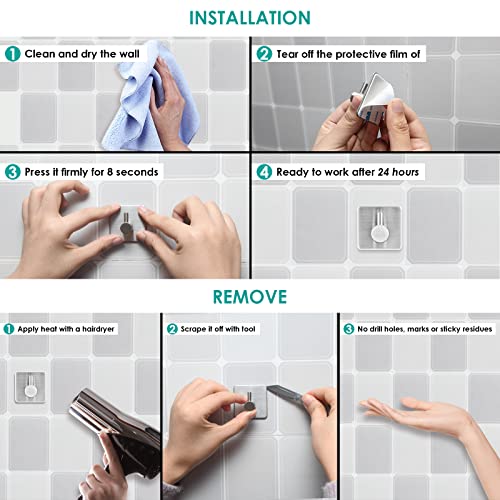 INSTALLATION

1 Clean and dry the wall

2 Tear off the protective film of

3 Press it firmly for 8 seconds

4 Ready to work after 24 hours

REMOVE

1 Apply heat with a hairdryer

2 Scrape it off with tool

3 No drill holes, marks or sticky residues