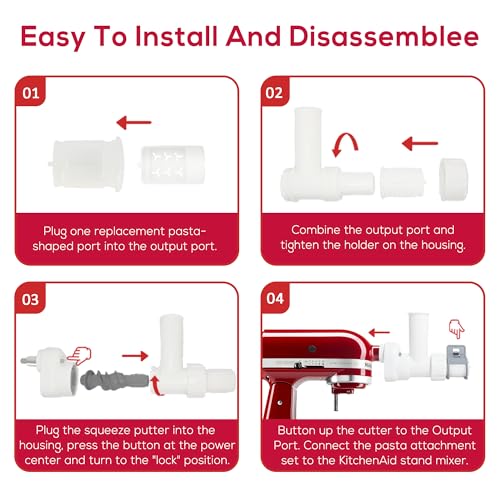 Easy To Install And Disassemblee

01

Plug one replacement pasta-shaped port into the output port.

02

Combine the output port and tighten the holder on the housing.

03

Plug the squeeze putter into the housing, press the button at the power center and turn to the "lock" position.

04

Button up the cutter to the Output Port. Connect the pasta attachment set to the KitchenAid stand mixer.