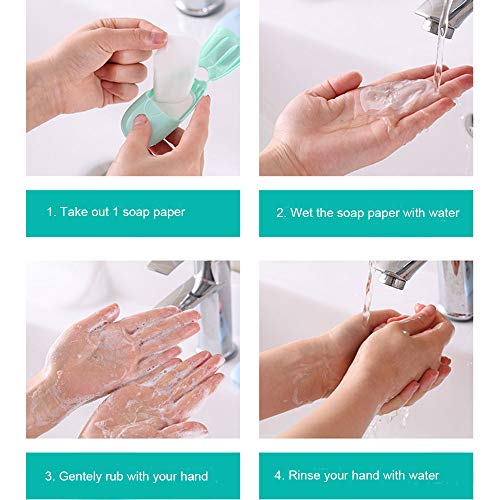 1. Take out 1 soap paper

2. Wet the soap paper with water

3. Gentely rub with your hand

4. Rinse your hand with water