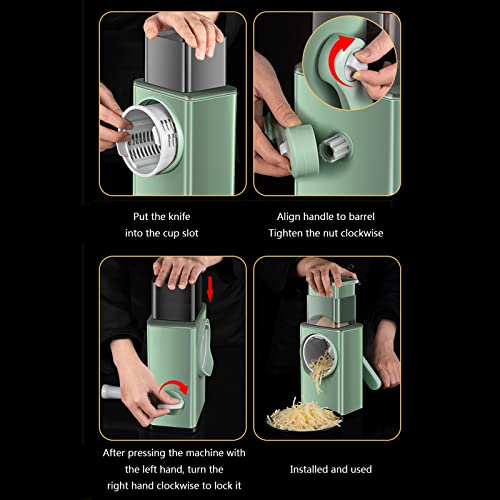 Put the knife into the cup slot

Align handle to barrel Tighten the nut clockwise

After pressing the machine with the left hand, turn the right hand clockwise to lock it

Installed and used