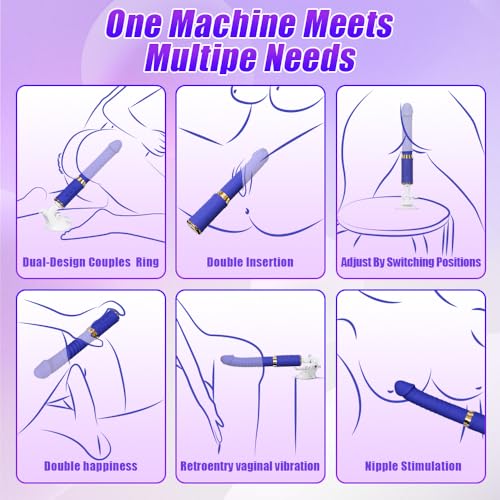 One Machine Meets Multipe Needs

Dual-Design Couples Ring

Double Insertion

Adjust By Switching Positions

Double happiness

Retroentry vaginal vibration

Nipple Stimulation