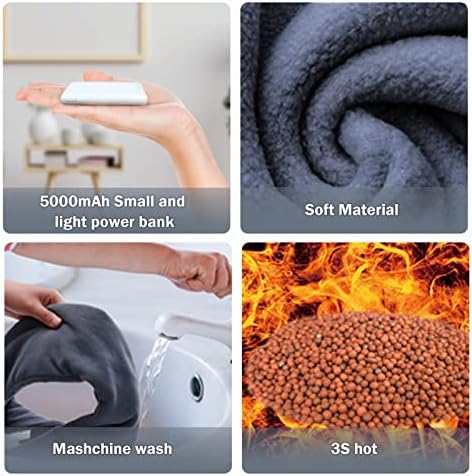 5000mAh Small and light power bank

Soft Material

Mashchine wash

3S hot