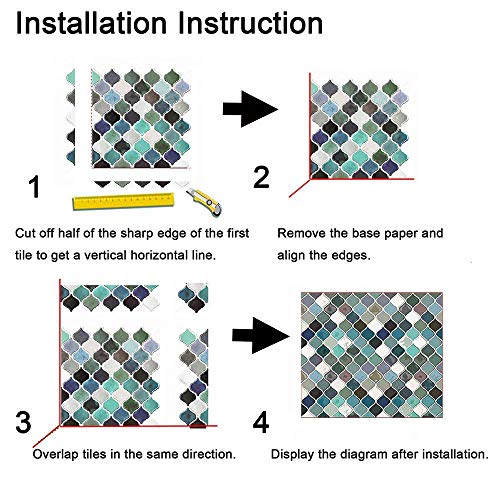 Installation Instruction

1

Cut off half of the sharp edge of the first tile to get a vertical horizontal line.

2

Remove the base paper and align the edges.

3

Overlap tiles in the same direction.

4

Display the diagram after installation.