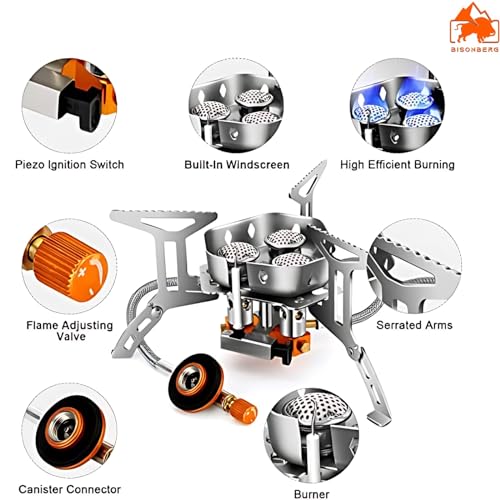 BISONBERG

Piezo Ignition Switch

Built-In Windscreen

High Efficient Burning

Flame Adjusting Valve

Serrated Arms

Canister Connector

Burner