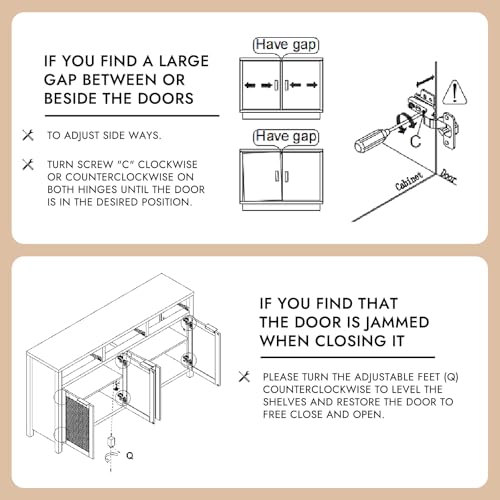 IF YOU FIND A LARGE GAP BETWEEN OR BESIDE THE DOORS

TO ADJUST SIDE WAYS.

TURN SCREW "C" CLOCKWISE OR COUNTERCLOCKWISE ON BOTH HINGES UNTIL THE DOOR IS IN THE DESIRED POSITION.

Have gap

Have gap

C

Cabinet

Door

IF YOU FIND THAT THE DOOR IS JAMMED WHEN CLOSING IT

PLEASE TURN THE ADJUSTABLE FEET (Q) COUNTERCLOCKWISE TO LEVEL THE SHELVES AND RESTORE THE DOOR TO FREE CLOSE AND OPEN.

Q