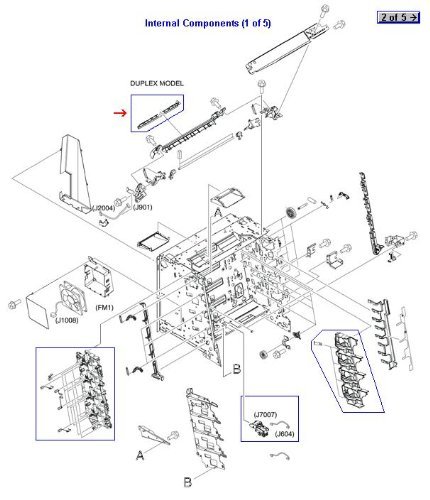 Internal Components (1 of 5)

2 of 5 →

DUPLEX MODEL

(J2004)

(J901)

A

(FM1)

(J1008)

B

(J7007)

(J604)

A

B