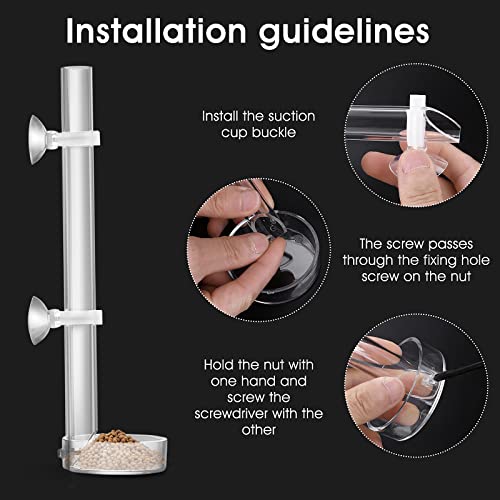 Installation guidelines

Install the suction cup buckle

The screw passes through the fixing hole screw on the nut

Hold the nut with one hand and screw the screwdriver with the other