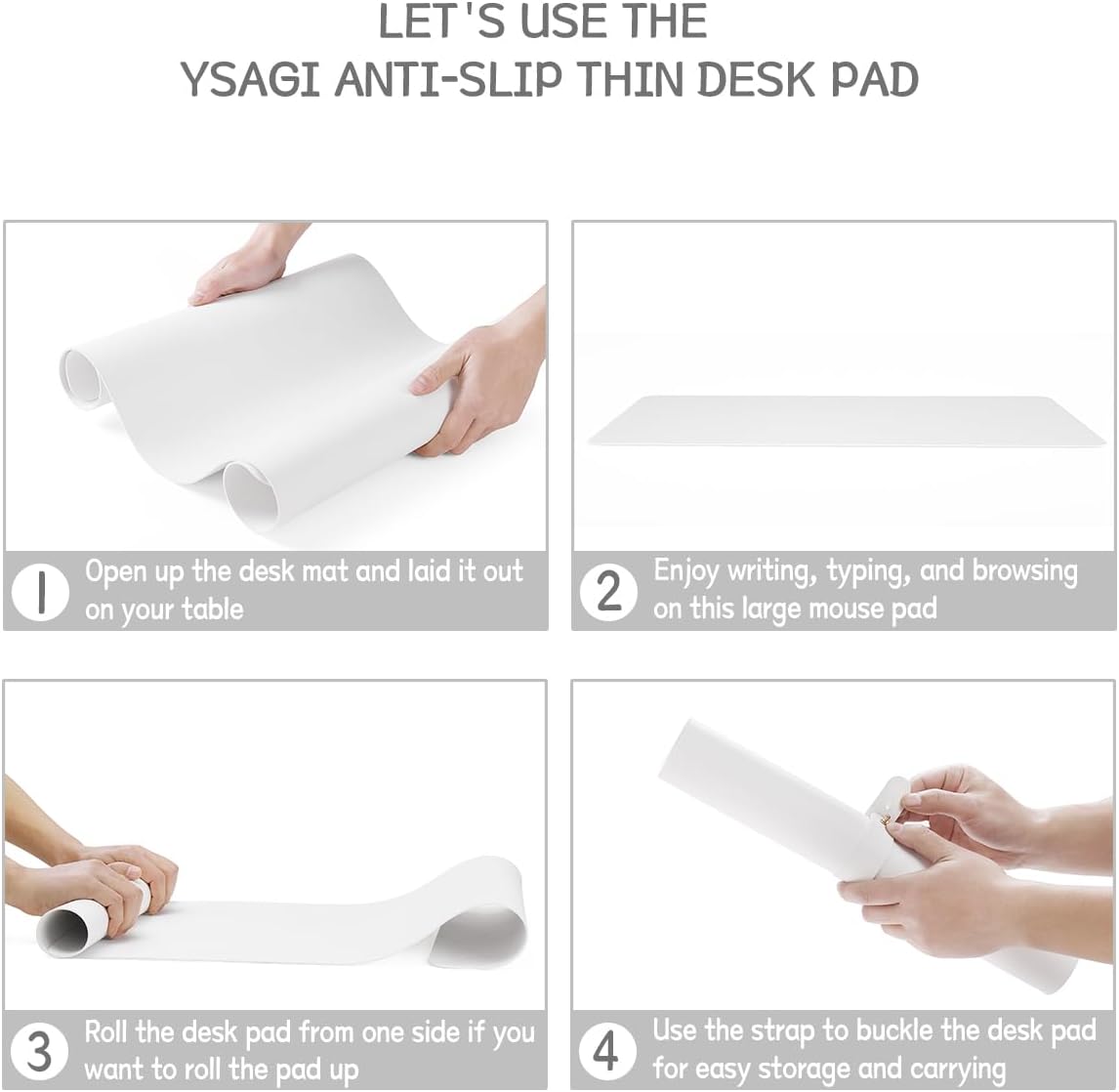 LET'S USE THE
YSAGI ANTI-SLIP THIN DESK PAD

1 Open up the desk mat and laid it out on your table

2 Enjoy writing, typing, and browsing on this large mouse pad

3 Roll the desk pad from one side if you want to roll the pad up

4 Use the strap to buckle the desk pad for easy storage and carrying