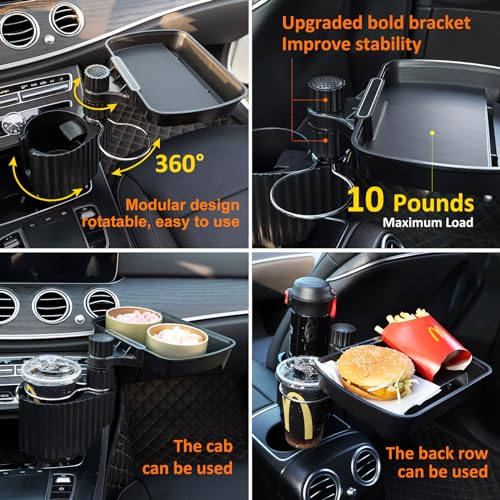 360°

Modular design rotatable, easy to use

Upgraded bold bracket
Improve stability

10 Pounds
Maximum Load

The cab
can be used

The back row
can be used