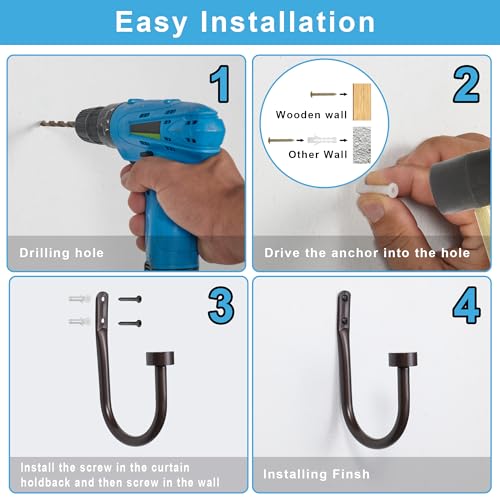 Easy Installation

1

Drilling hole

2

Wooden wall

Other Wall

Drive the anchor into the hole

3

Install the screw in the curtain holdback and then screw in the wall

4

Installing Finsh