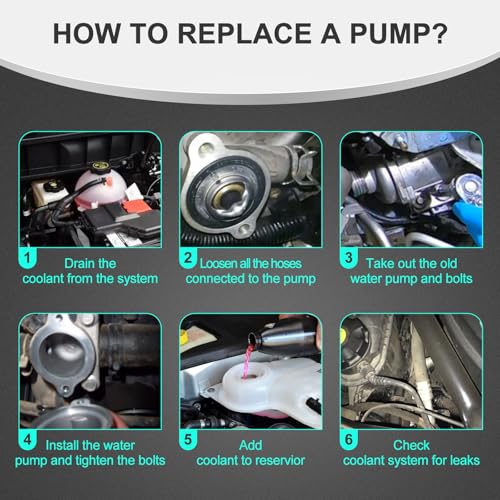 HOW TO REPLACE A PUMP?

1
Drain the
coolant from the system

2
Loosen all the hoses
connected to the pump

3
Take out the old
water pump and bolts

4
Install the water
pump and tighten the bolts

5
Add
coolant to reservior

6
Check
coolant system for leaks