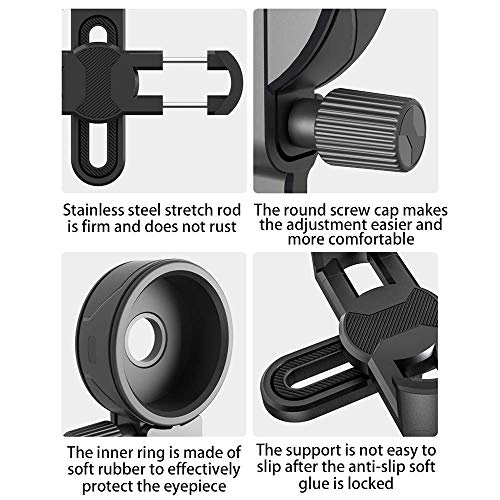 Stainless steel stretch rod is firm and does not rust

The round screw cap makes the adjustment easier and more comfortable

The inner ring is made of soft rubber to effectively protect the eyepiece

The support is not easy to slip after the anti-slip soft glue is locked