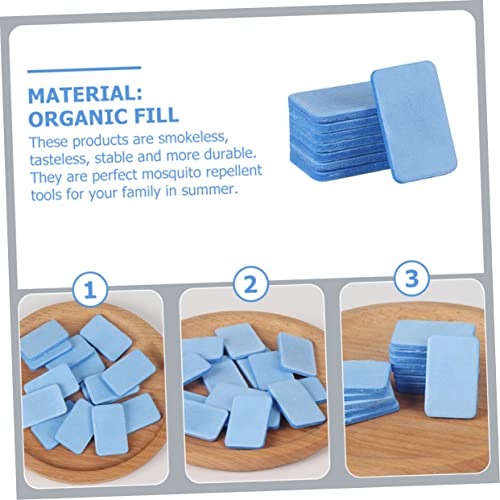 MATERIAL:
ORGANIC FILL

These products are smokeless, tasteless, stable and more durable. They are perfect mosquito repellent tools for your family in summer.

1

2

3