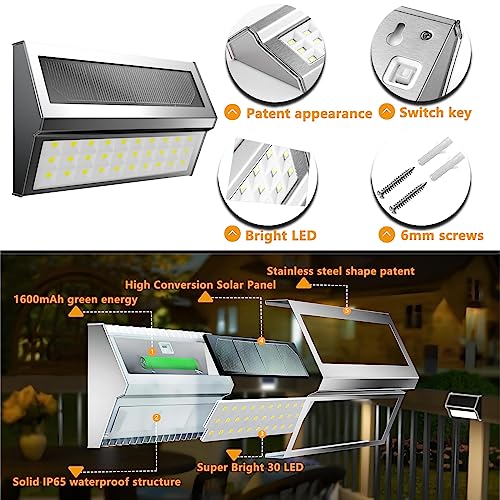 Patent appearance

Switch key

Bright LED

6mm screws

Stainless steel shape patent

High Conversion Solar Panel

1600mAh green energy

1

2

3

4

5

Super Bright 30 LED

Solid IP65 waterproof structure