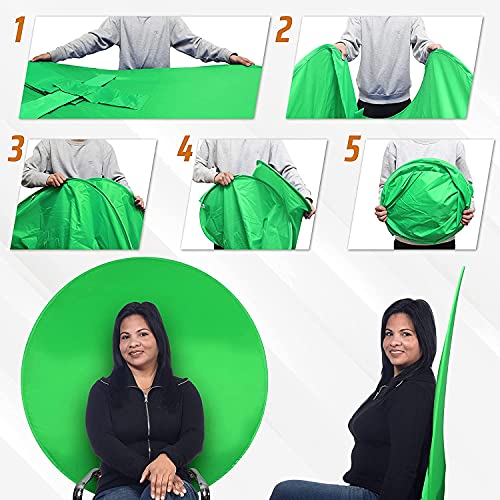 1

2

3

4

5