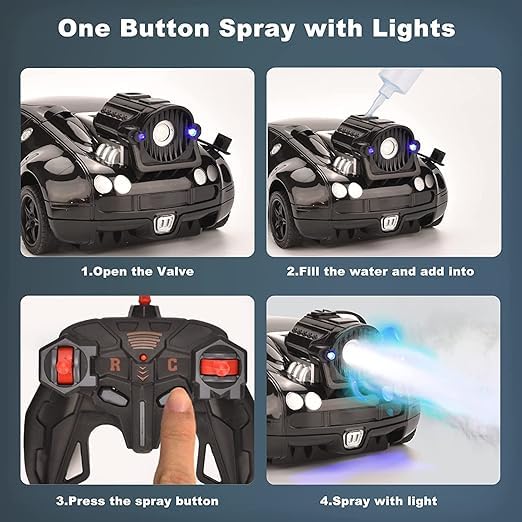 One Button Spray with Lights

1.Open the Valve

2.Fill the water and add into

R C

3.Press the spray button

4.Spray with light